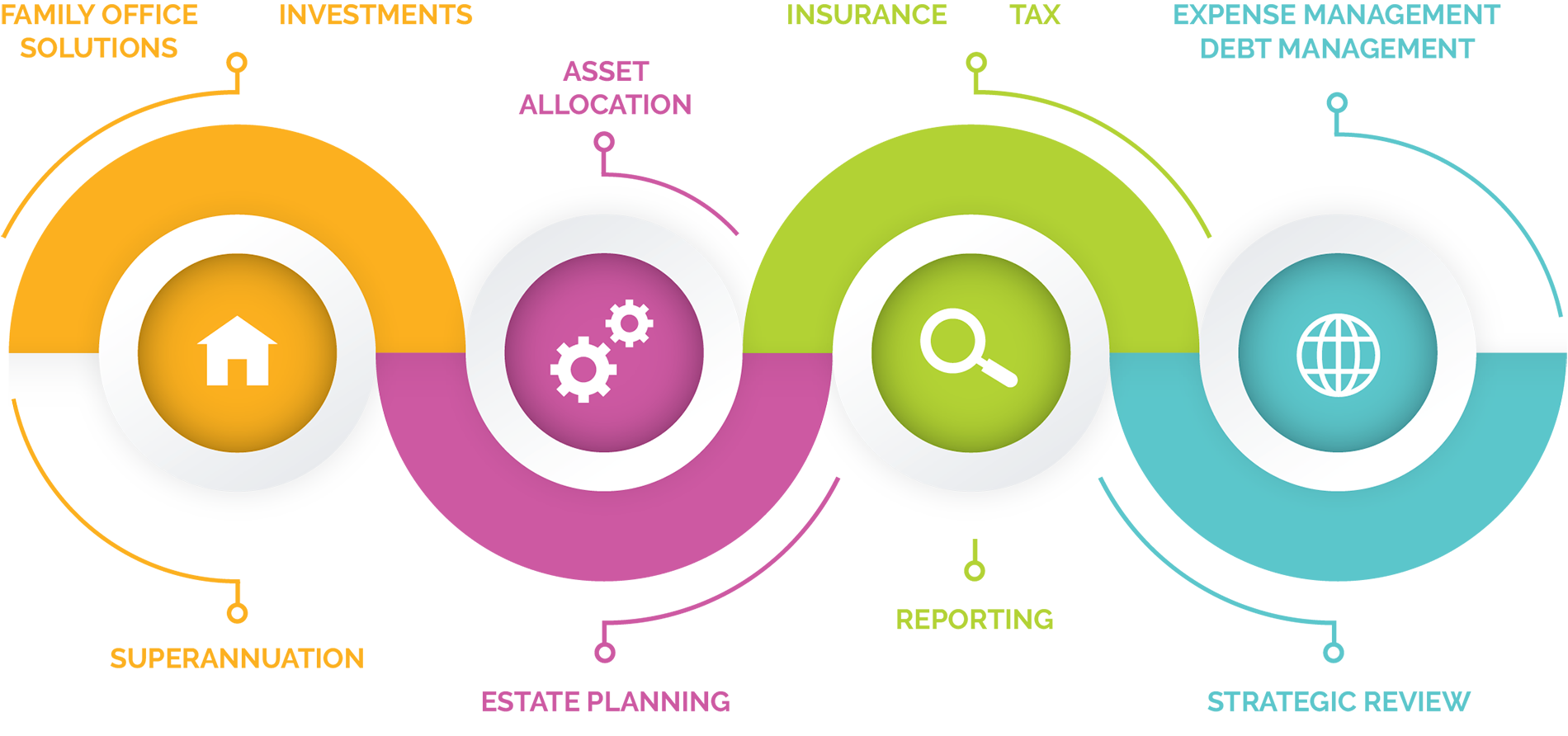 FAMILY OFFICE SOLUTIONS

INVESTMENTS

ASSET ALLOCATION

INSURANCE

TAX

EXPENSE MANAGEMENT
DEBT MANAGEMENT

SUPERANNUATION

ESTATE PLANNING

REPORTING

STRATEGIC REVIEW